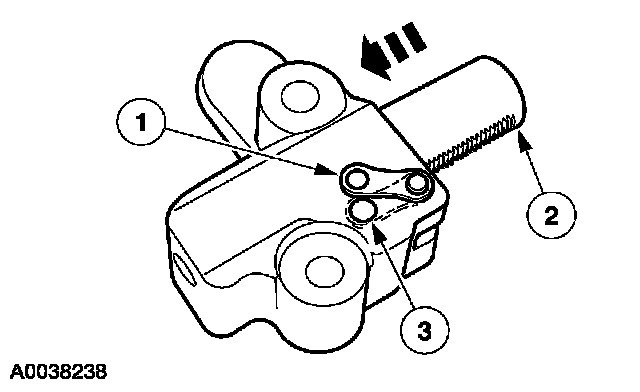 1
2
3
A0038238