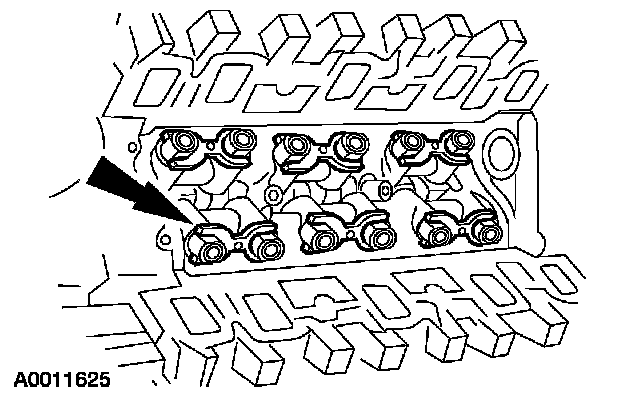 A0011625