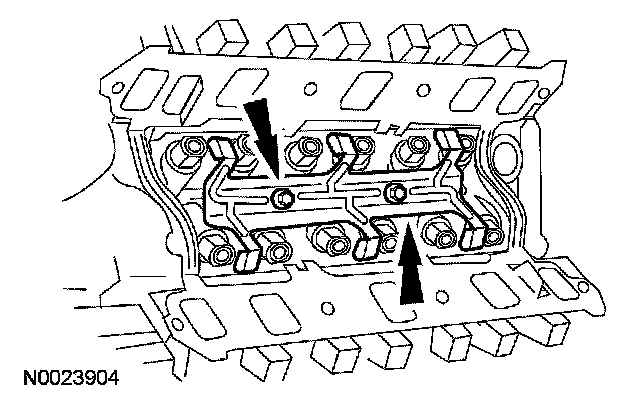 N0023904