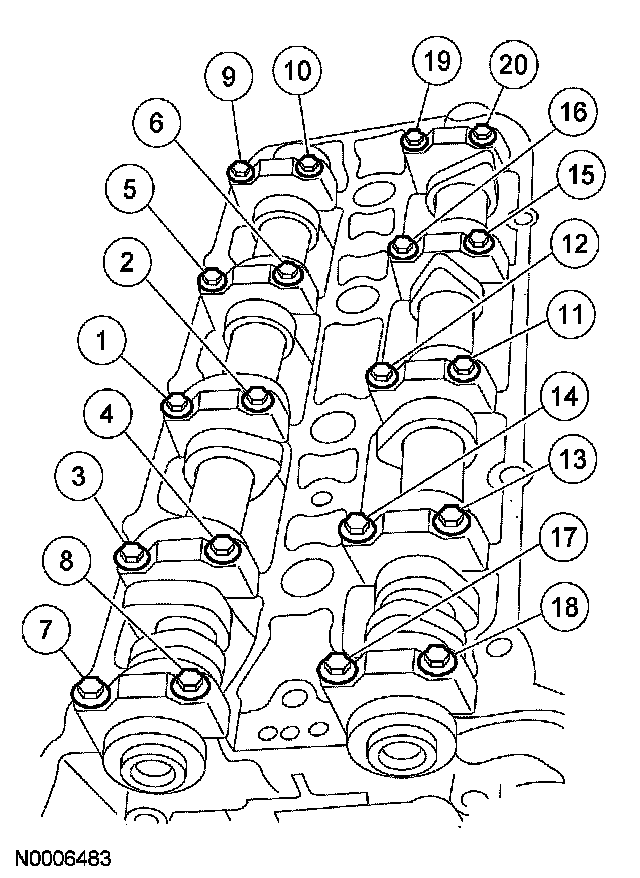 9
10
19
20
6
16
5
15
2
12
1
11
4
14
3
13
8
17
7
18
N0006483