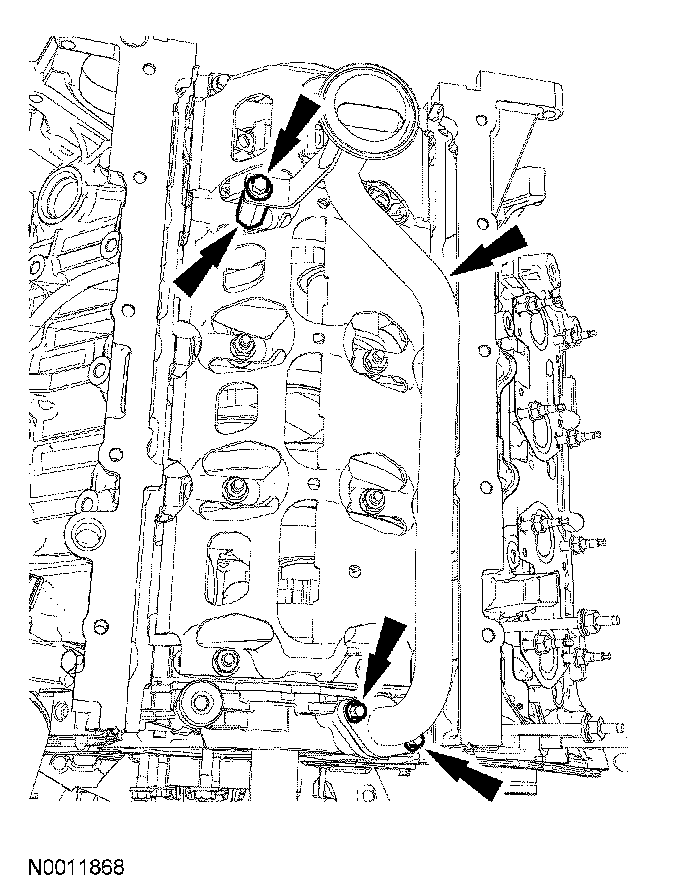 N0011868