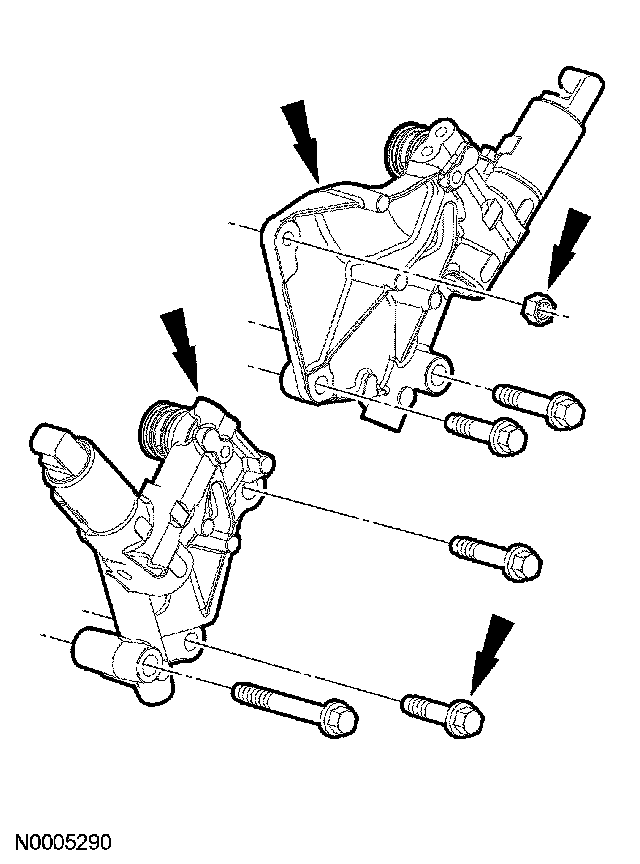 N0005290