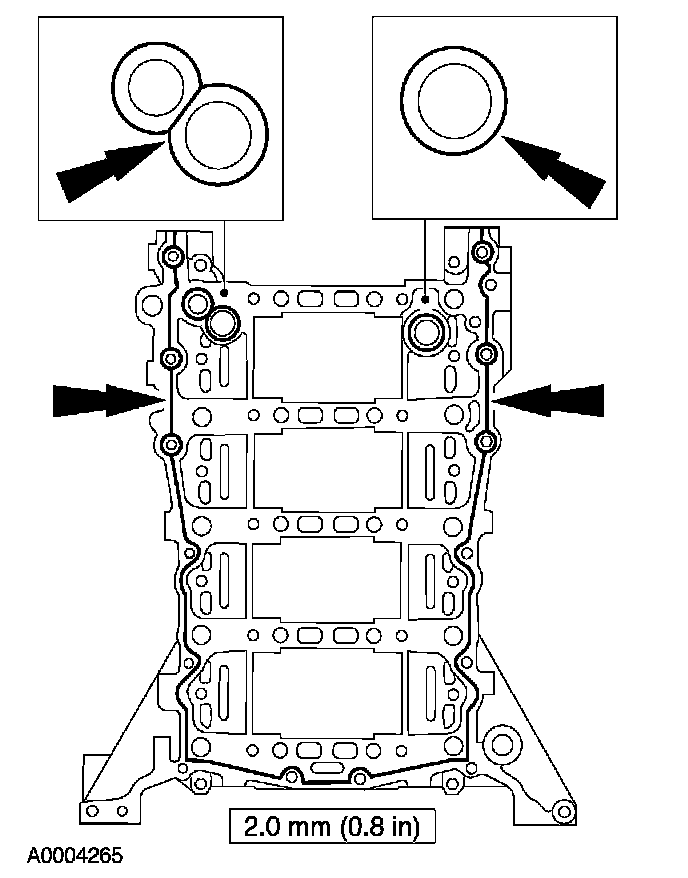 2.0 mm (0.8 in)

A0004265