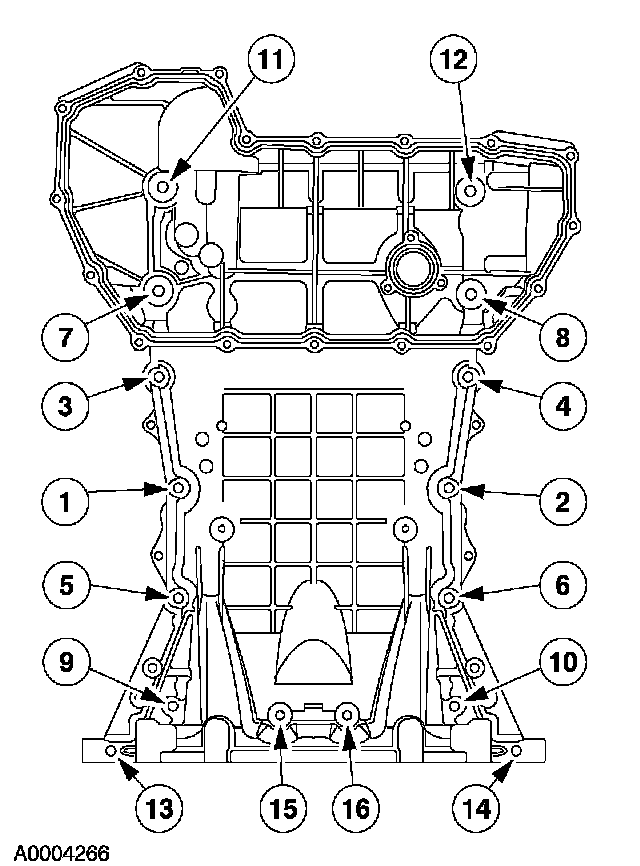 11
12
7
8
3
4
1
2
5
6
9
10
13
15
16
14
A0004266