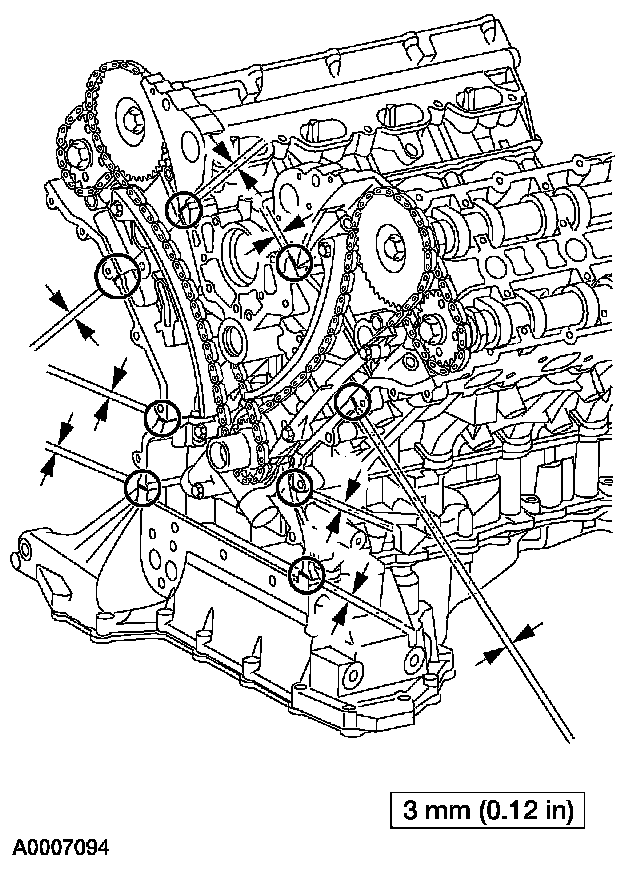 3 mm (0.12 in)

A0007094