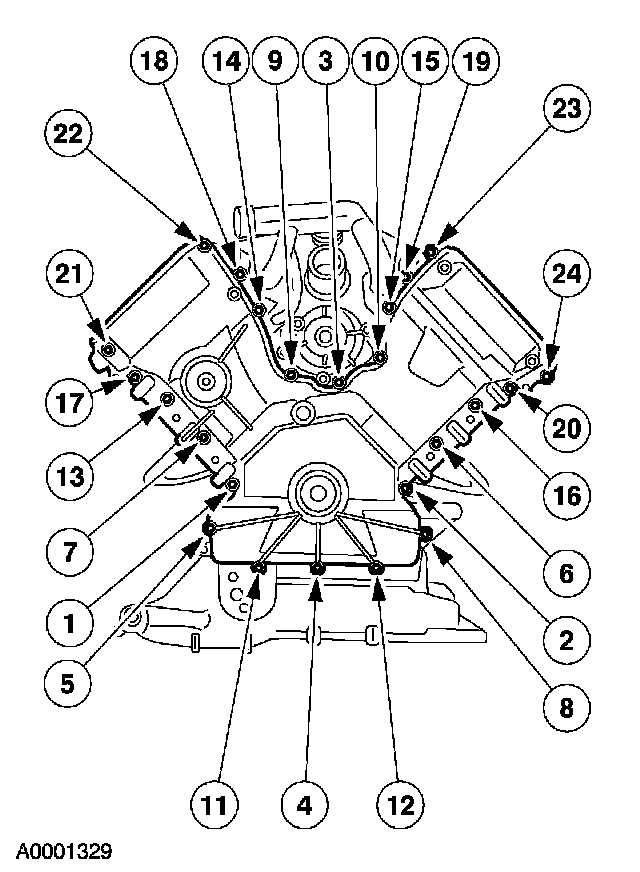 18
14
9
3
10
15
19
22
23
21
24
17
20
13
16
7
6
1
2
5
8
11
4
12
A0001329