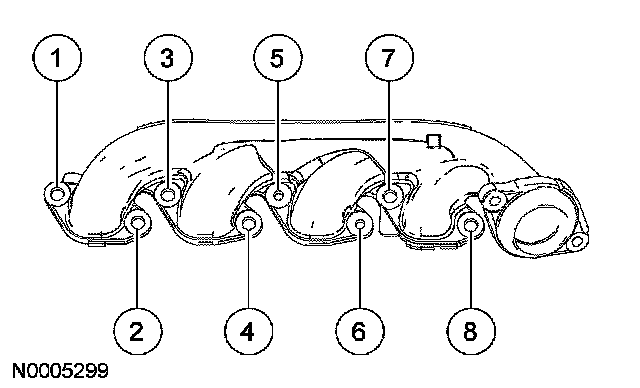 1
3
5
7
2
4
6
8
N0005299