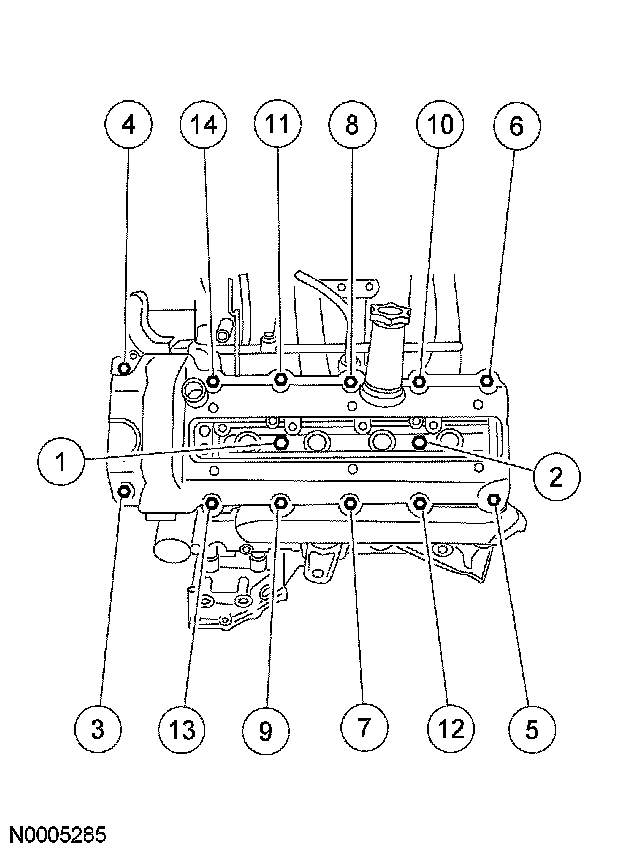 4
14
11
8
10
6
1
2
3
13
9
7
12
5

N0005285