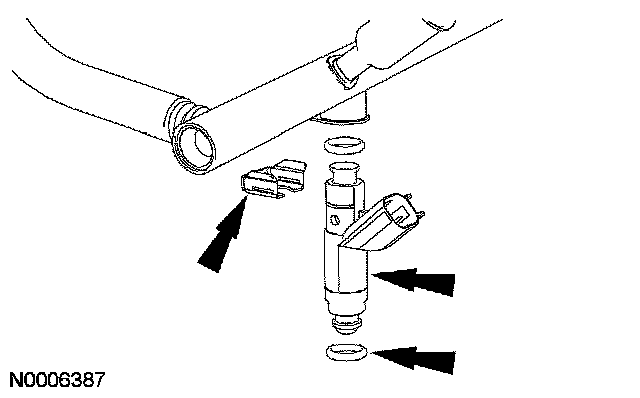 N0006387