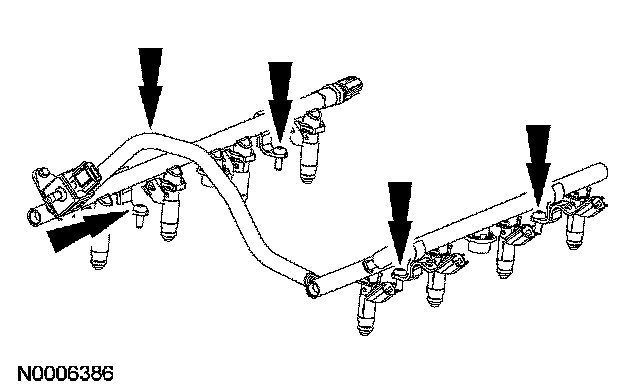 N0006386