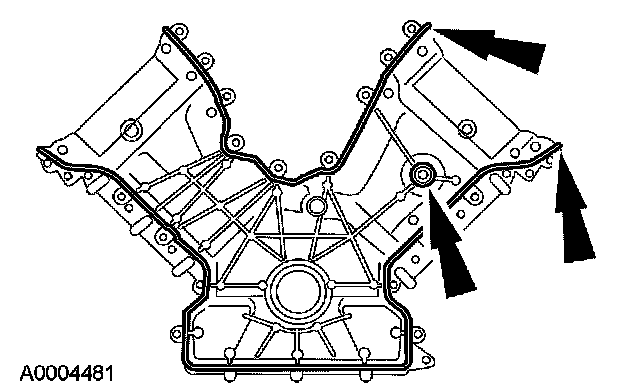 A0004481