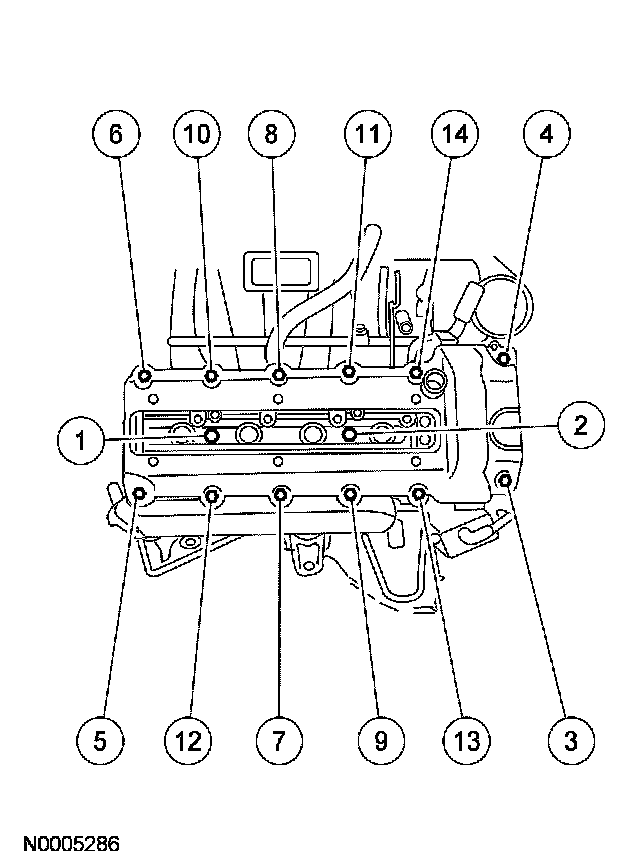 6
10
8
11
14
4
1
2
5
12
7
9
13
3
N0005286