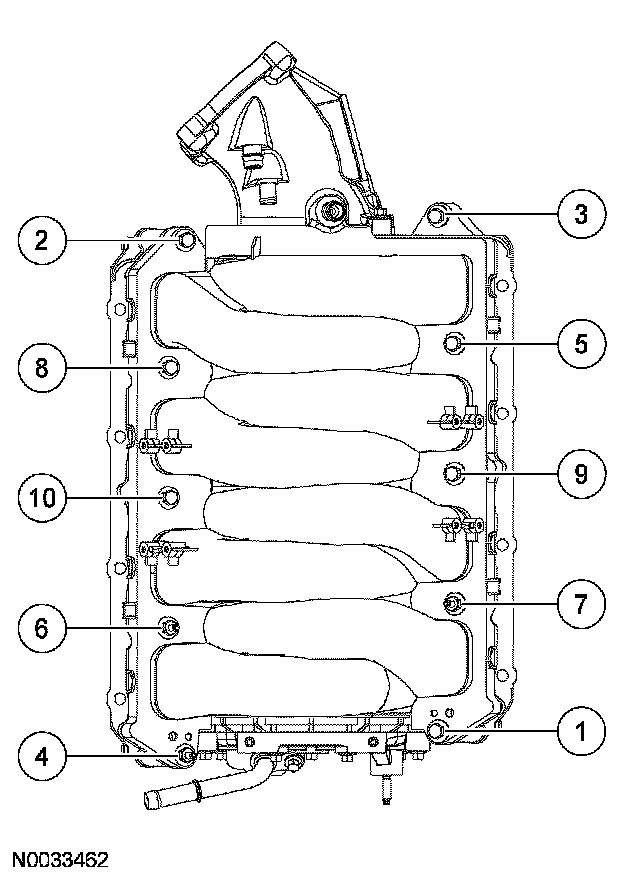 3
2
5
8
9
10
7
6
1
4
N0033462