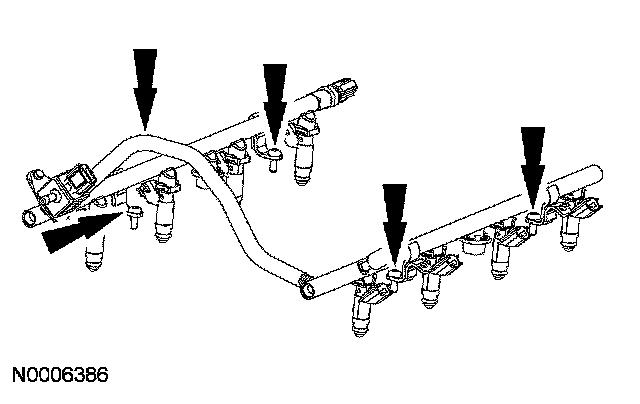 N0006386