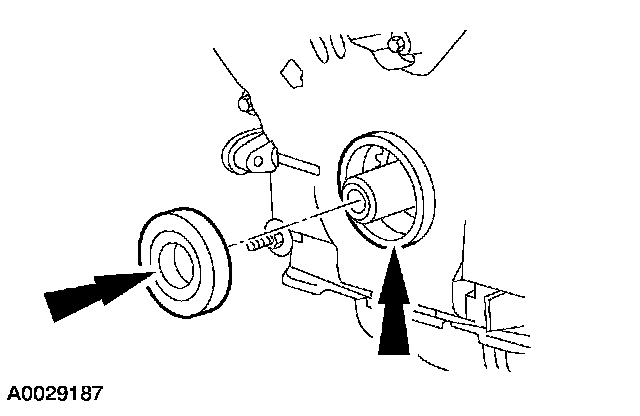 A0029187