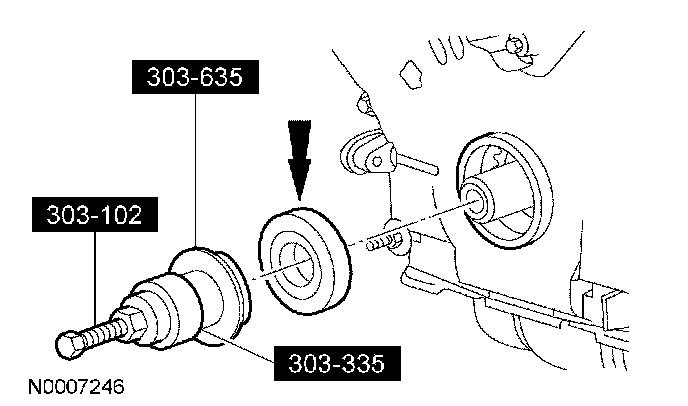 303-635

303-102

303-335

N0007246