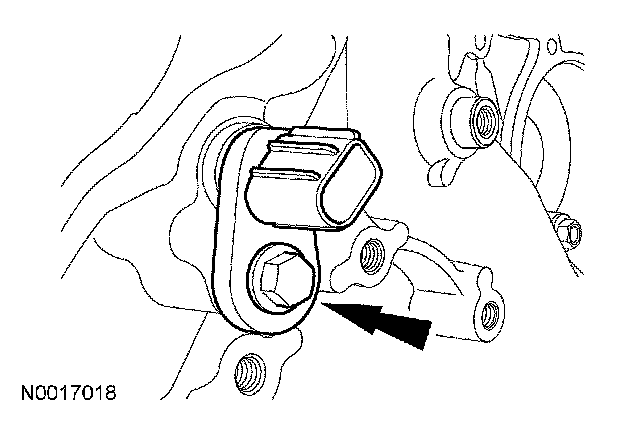 N0017018