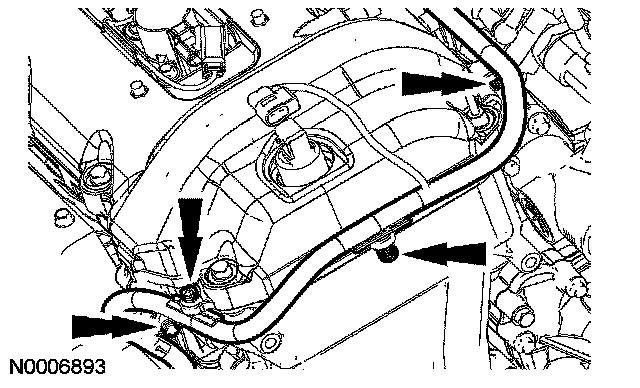 N0006893