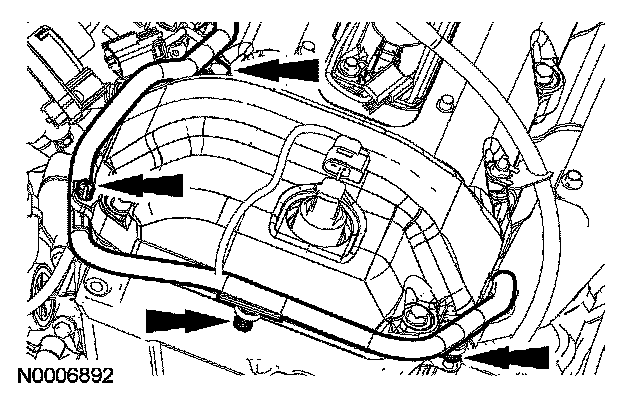 N0006892