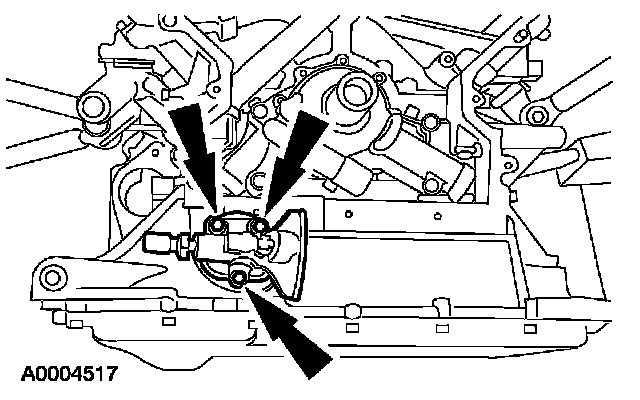 A0004517