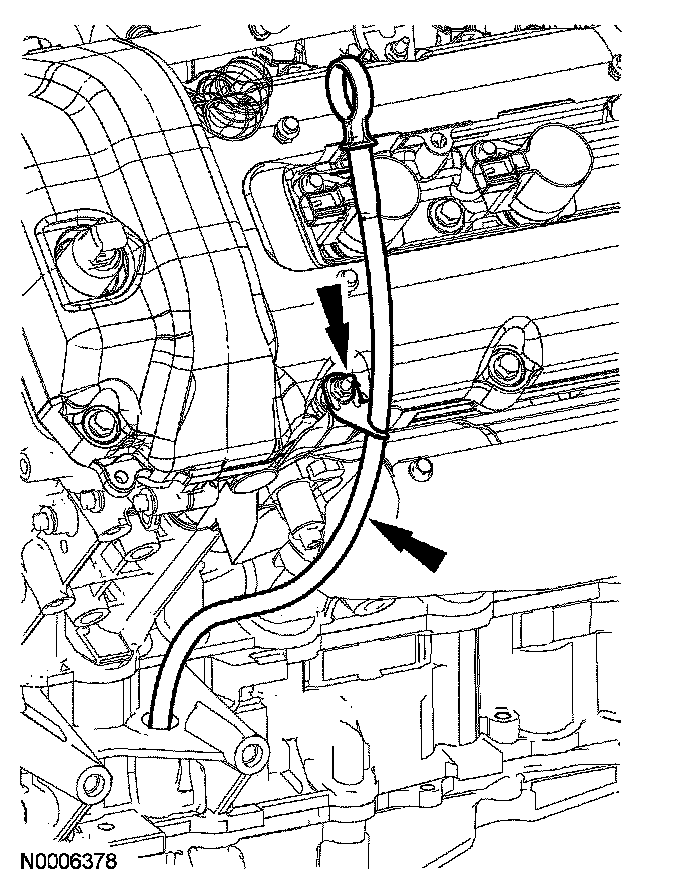 N0006378