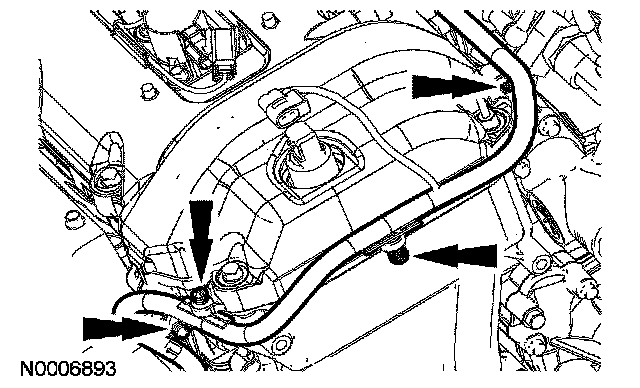 N0006893