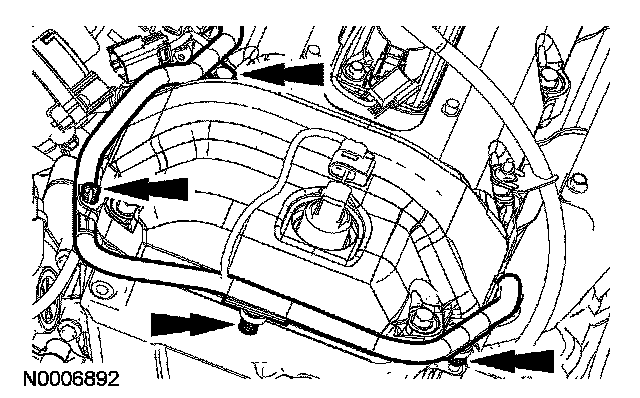 N0006892