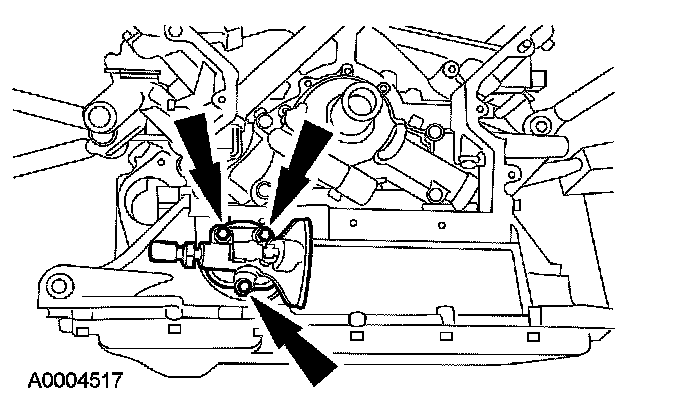 A0004517