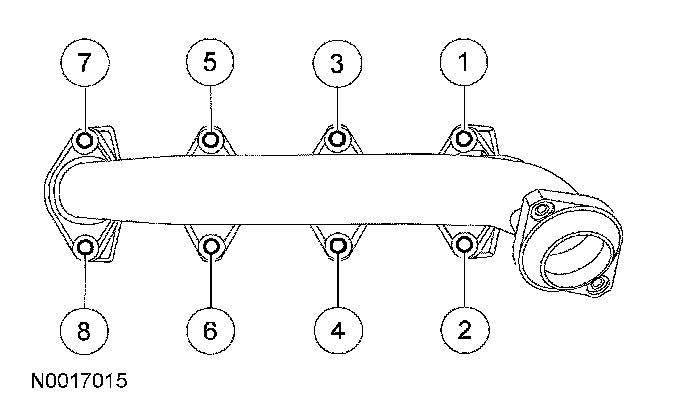 7
5
3
1
8
6
4
2
N0017015