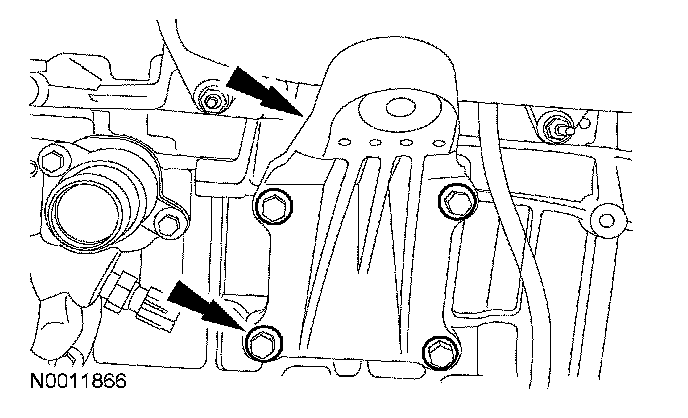 N0011866