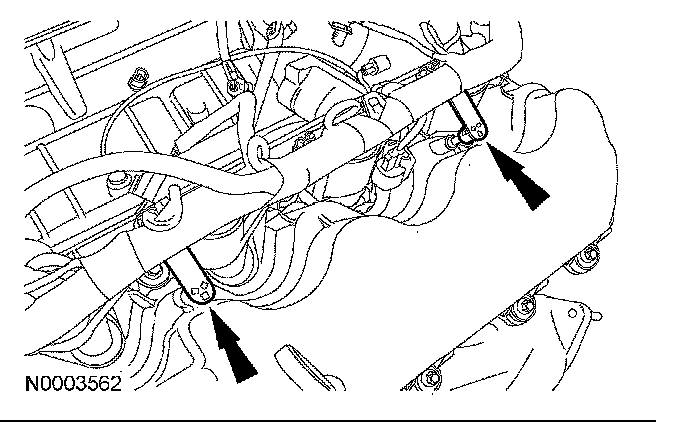 N0003562