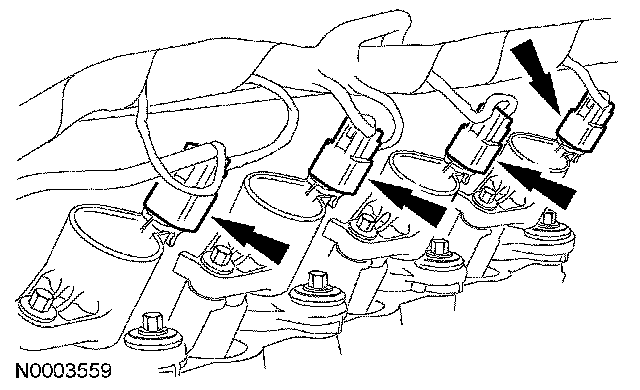 N0003559