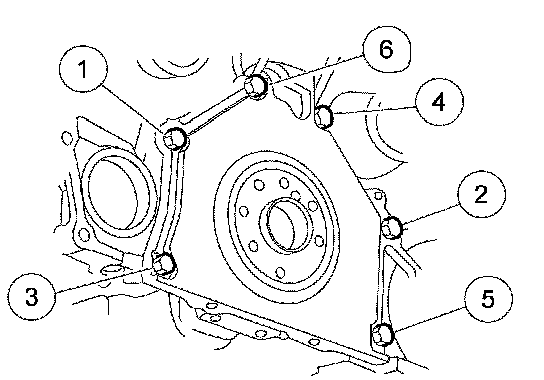 1
6
4
2
3
5