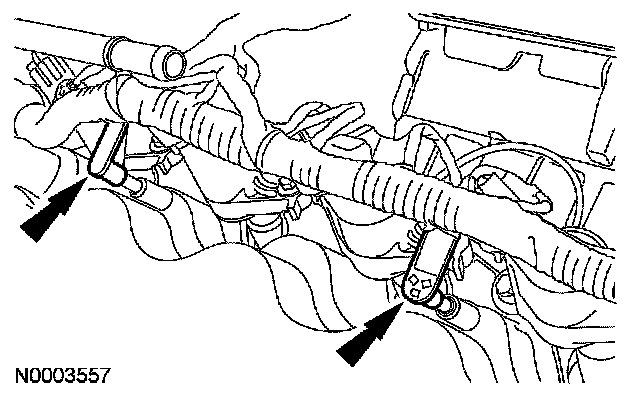 N0003557