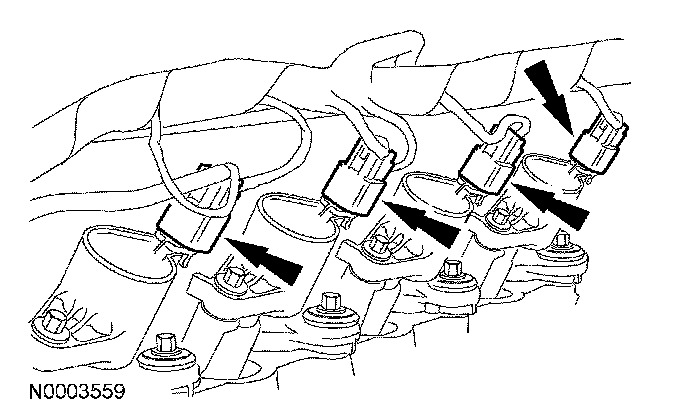 N0003559