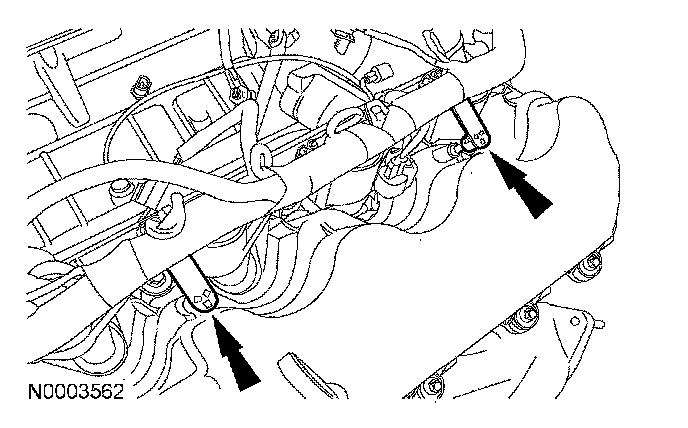 N0003562