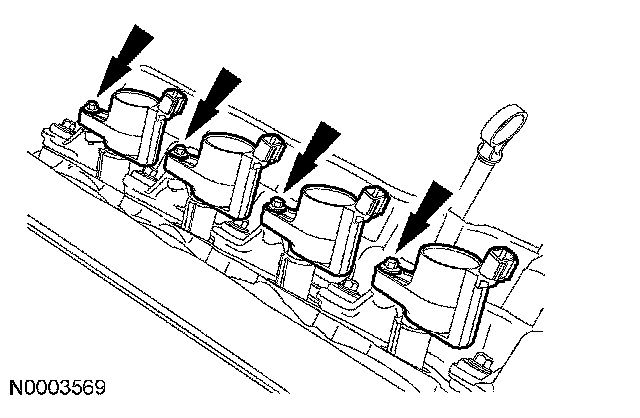 N0003569