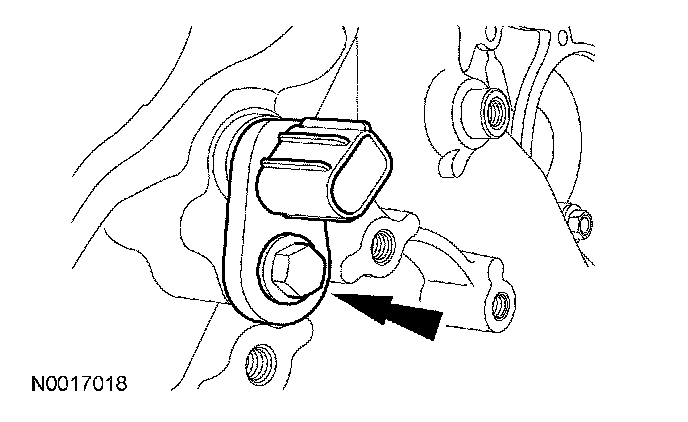 N0017018