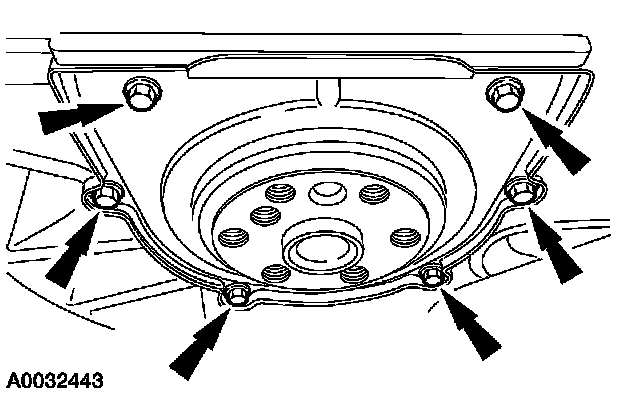 A0032443