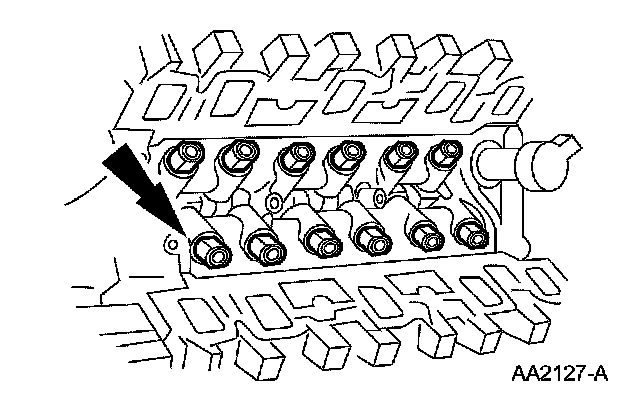 AA2127-A