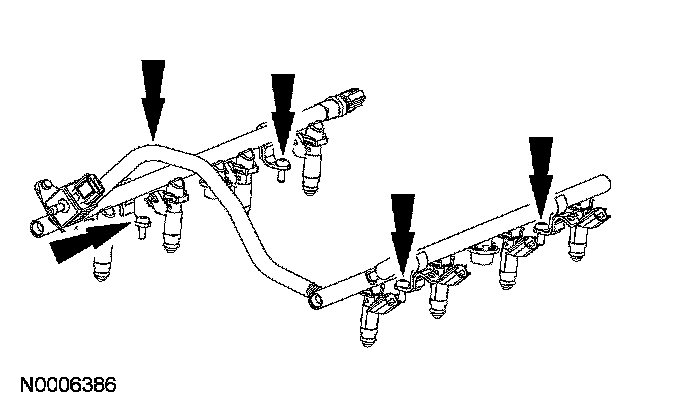 N0006386