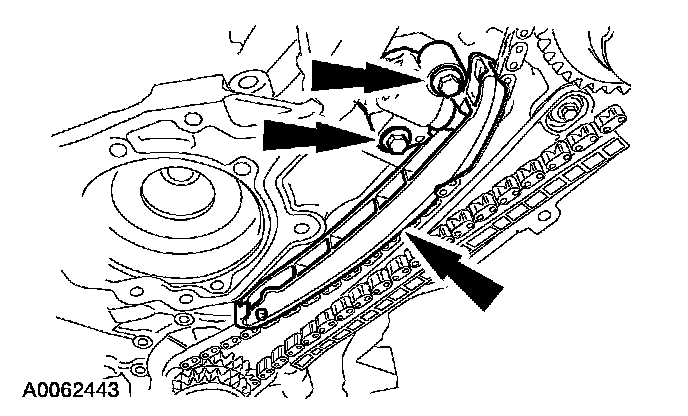 A0062443