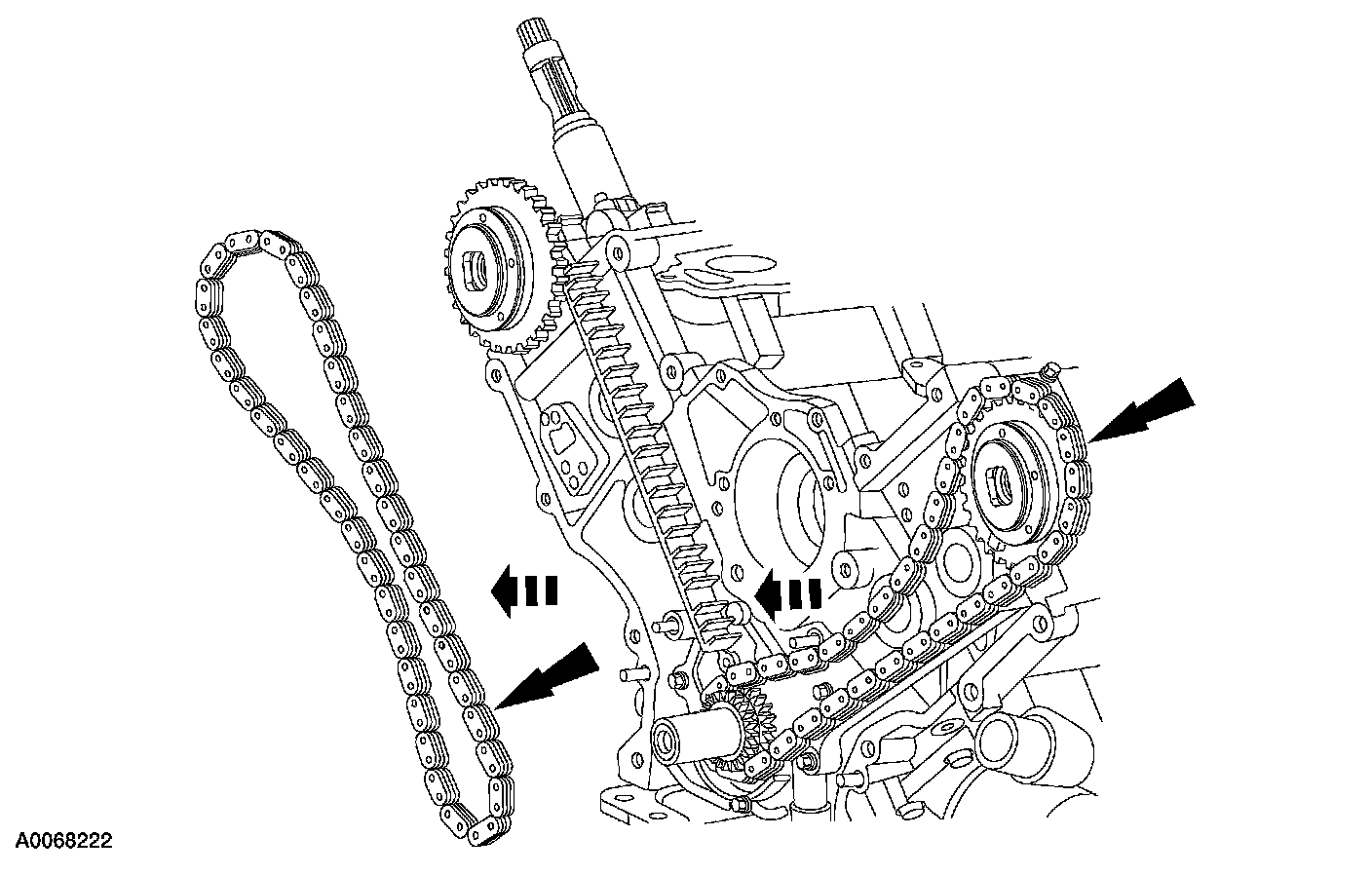 A0068222