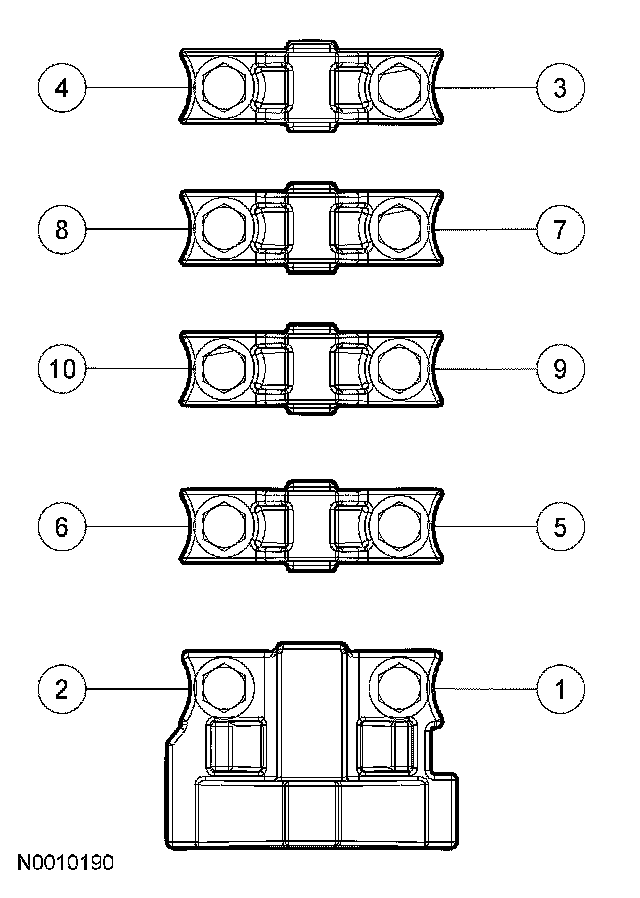 4
3
8
7
10
9
6
5
2
1
N0010190