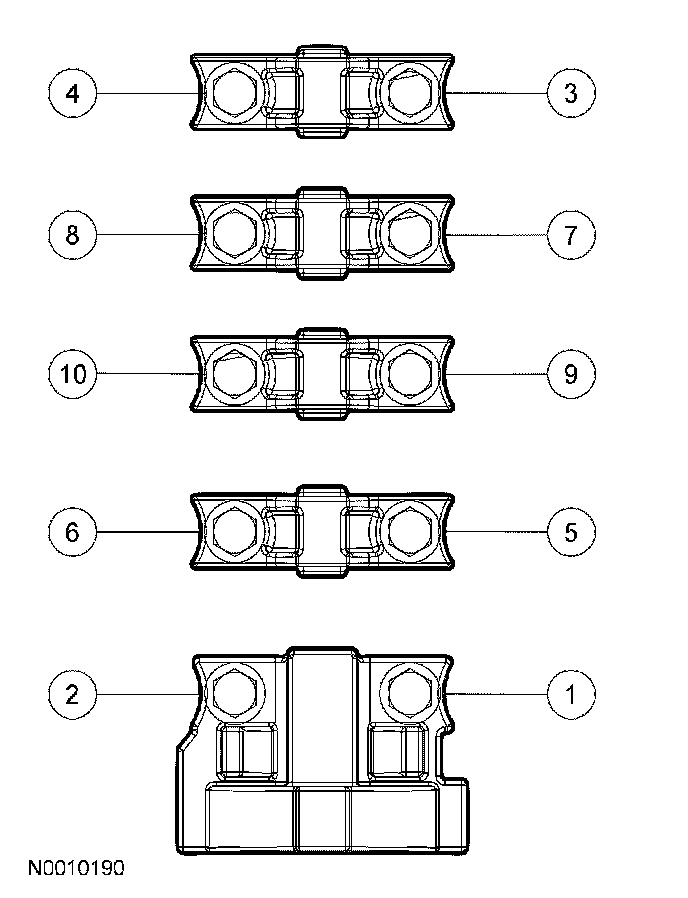 4
3
8
7
10
9
6
5
2
1
N0010190