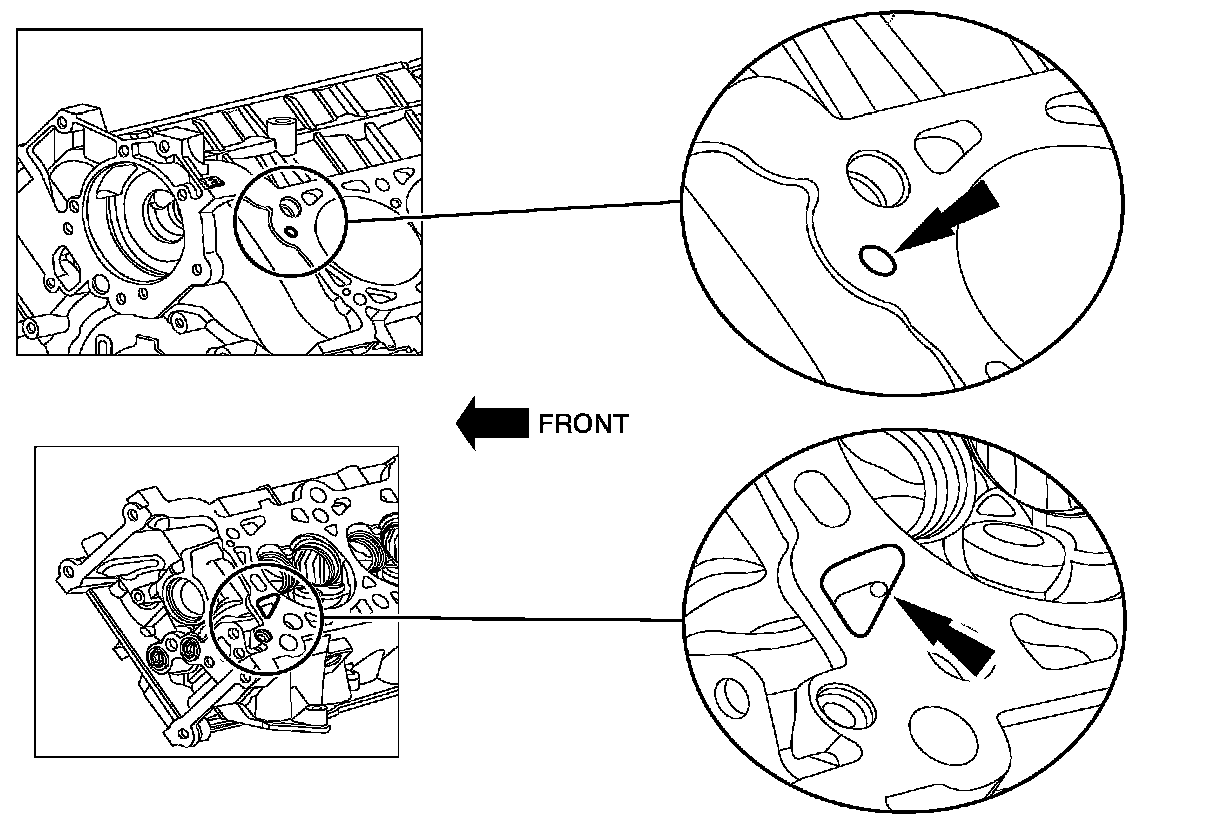 FRONT