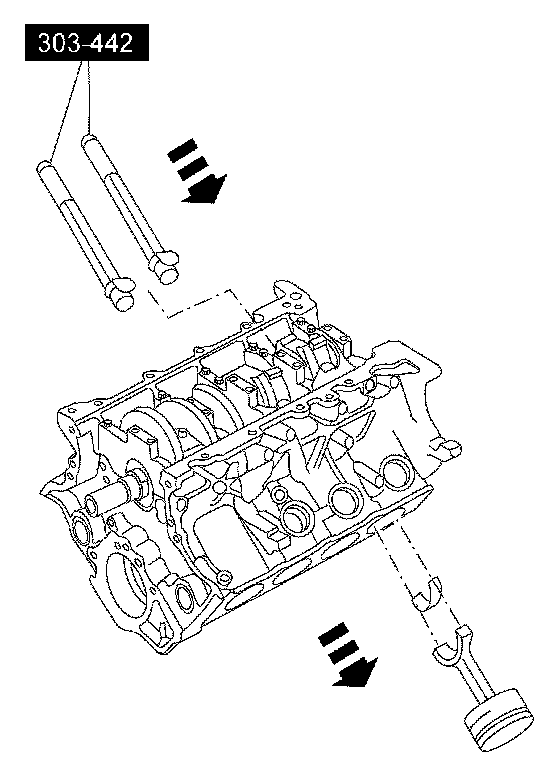 303-442