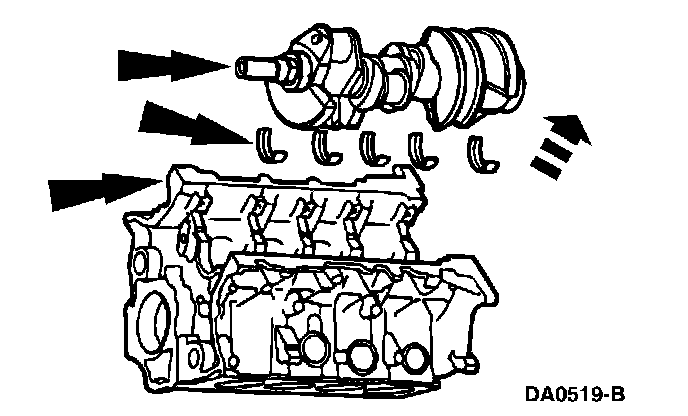 DA0519-B