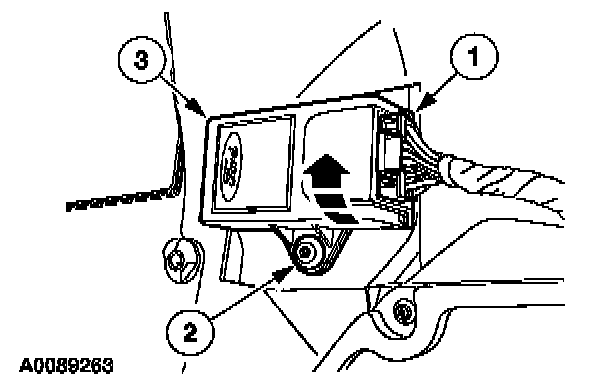 3
1
2
A0089263