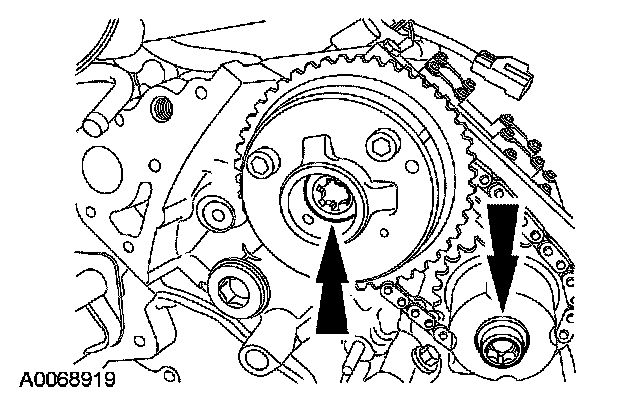 A0068919